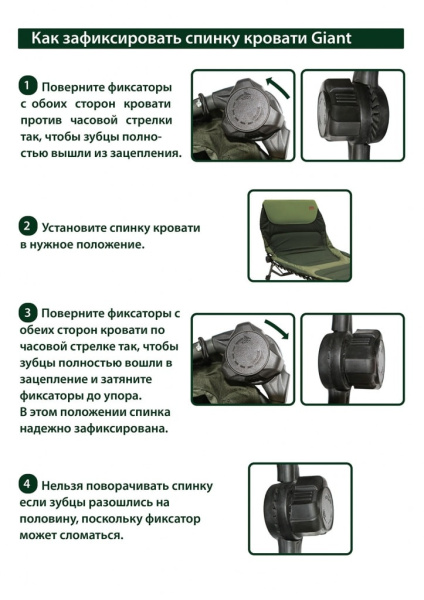 Как зафиксировать спинку кровати Giant

1 Поверните фиксаторы с обоих сторон кровати против часовой стрелки так, чтобы зубцы полностью вышли из зацепления.

2 Установите спинку кровати в нужное положение.

3 Поверните фиксаторы с обеих сторон кровати по часовой стрелке так, чтобы зубцы полностью вошли в зацепление и затяните фиксаторы до упора.
В этом положении спинка надежно зафиксирована.

4 Нельзя поворачивать спинку если зубцы разошлись на половину, поскольку фиксатор может сломаться.