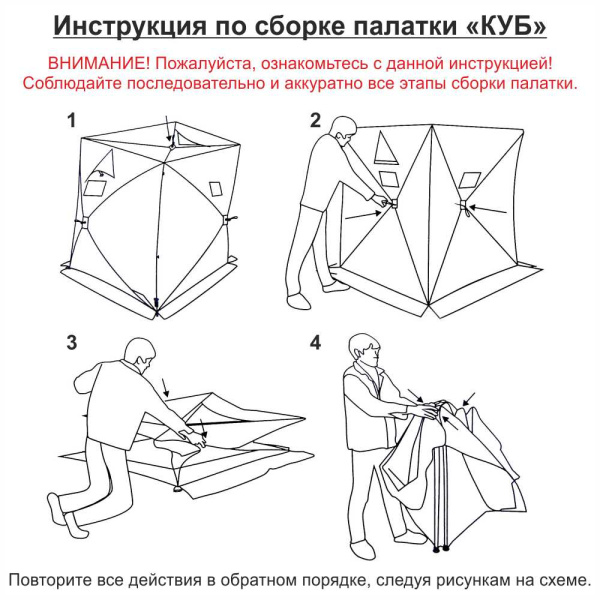 Инструкция по сборке палатки «КУБ»

ВНИМАНИЕ! Пожалуйста, ознакомьтесь с данной инструкцией! Соблюдайте последовательно и аккуратно все этапы сборки палатки.

1

2

3

4

Повторите все действия в обратном порядке, следуя рисункам на схеме.